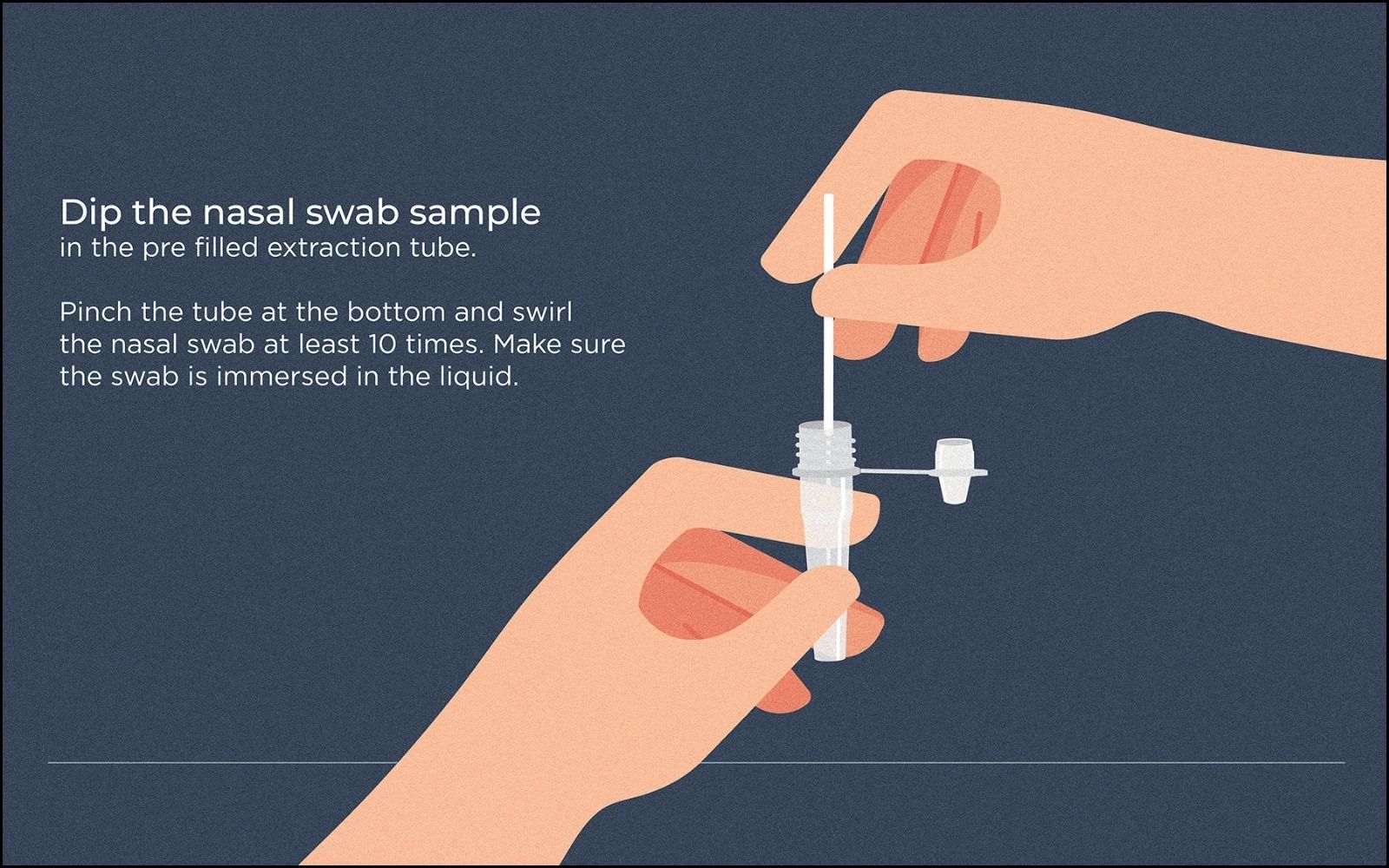 Dip the nasal swab sample
in the pre filled extraction tube.

Pinch the tube at the bottom and swirl the nasal swab at least 10 times. Make sure the swab is immersed in the liquid.